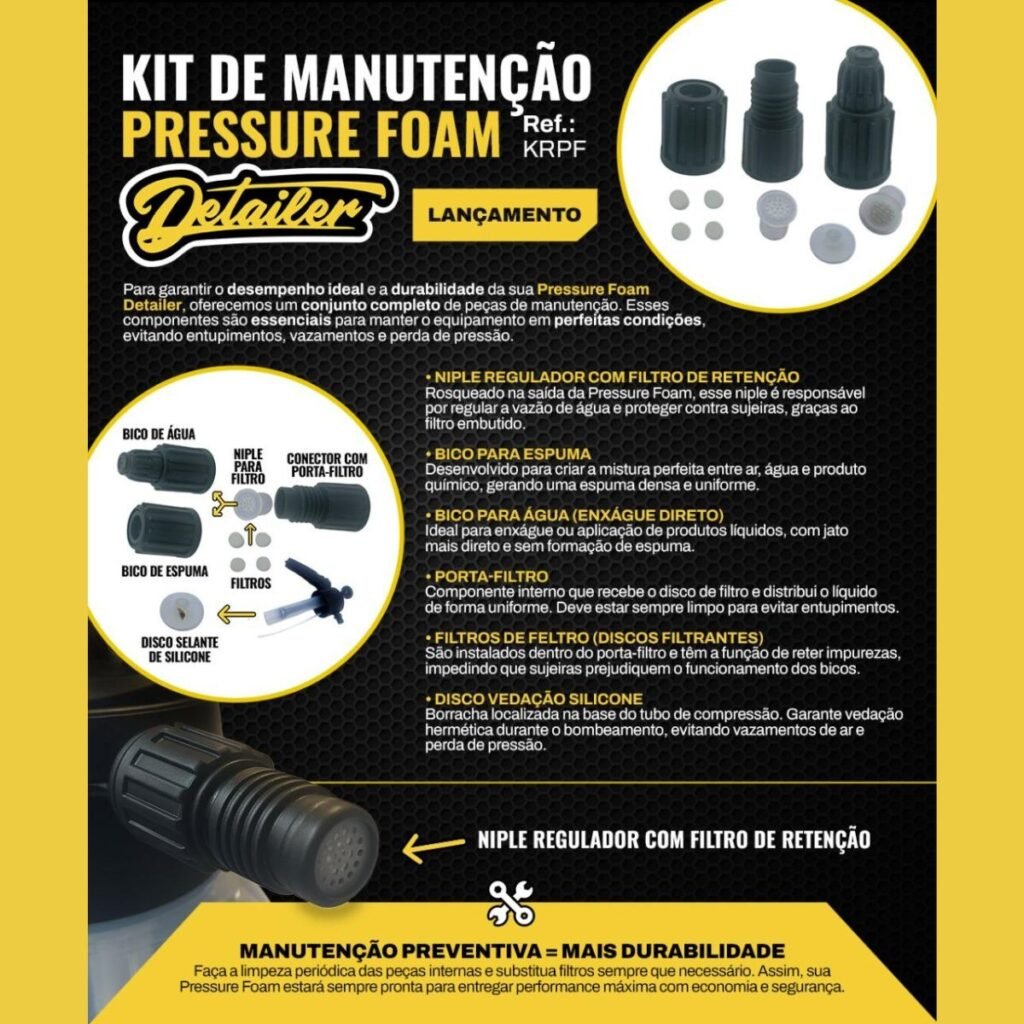 KIT DE MANUTENÇÃO
PRESSURE FOAM Ref.: KRPF

Detailer

LANÇAMENTO

Para garantir o desempenho ideal e a durabilidade da sua Pressure Foam Detailer, oferecemos um conjunto completo de peças de manutenção. Esses componentes são essenciais para manter o equipamento em perfeitas condições, evitando entupimentos, vazamentos e perda de pressão.

BICO DE ÁGUA
NIPLE PARA FILTRO
CONECTOR COM PORTA-FILTRO
BICO DE ESPUMA
FILTROS
DISCO SELANTE DE SILICONE

• NIPLE REGULADOR COM FILTRO DE RETENÇÃO
Rosqueado na saída da Pressure Foam, esse niple é responsável por regular a vazão de água e proteger contra sujeiras, graças ao filtro embutido.

• BICO PARA ESPUMA
Desenvolvido para criar a mistura perfeita entre ar, água e produto químico, gerando uma espuma densa e uniforme.

• BICO PARA ÁGUA (ENXÁGUE DIRETO)
Ideal para enxágue ou aplicação de produtos líquidos, com jato mais direto e sem formação de espuma.

• PORTA-FILTRO
Componente interno que recebe o disco de filtro e distribui o líquido de forma uniforme. Deve estar sempre limpo para evitar entupimentos.

• FILTROS DE FELTRO (DISCOS FILTRANTES)
São instalados dentro do porta-filtro e têm a função de reter impurezas, impedindo que sujeiras prejudiquem o funcionamento dos bicos.

• DISCO VEDAÇÃO SILICONE
Borracha localizada na base do tubo de compressão. Garante vedação hermética durante o bombeamento, evitando vazamentos de ar e perda de pressão.

NIPLE REGULADOR COM FILTRO DE RETENÇÃO

MANUTENÇÃO PREVENTIVA = MAIS DURABILIDADE
Faça a limpeza periódica das peças internas e substitua filtros sempre que necessário. Assim, sua Pressure Foam estará sempre pronta para entregar performance máxima com economia e segurança.